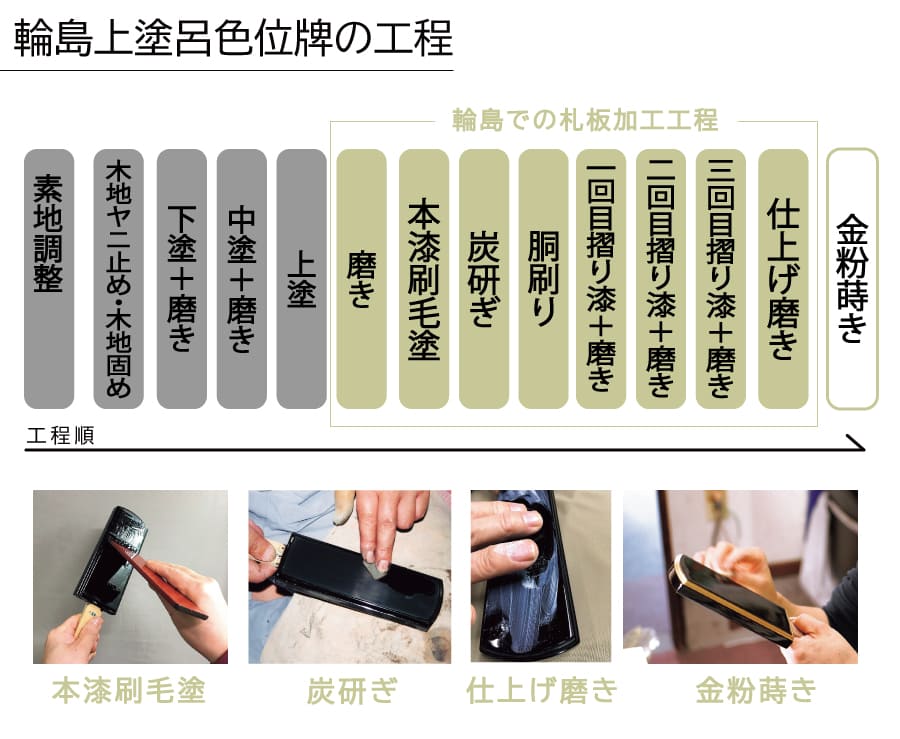 輪島上塗呂色位牌の工程

輪島での札板加工工程

素地調整

木地ヤニ止め・木地固め

下塗＋磨き

中塗＋磨き

上塗

磨き

本漆刷毛塗

炭研ぎ

胴刷り

一回目摺り漆＋磨き

二回目摺り漆＋磨き

三回目摺り漆＋磨き

仕上げ磨き

金粉蒔き

工程順

本漆刷毛塗

炭研ぎ

仕上げ磨き

金粉蒔き